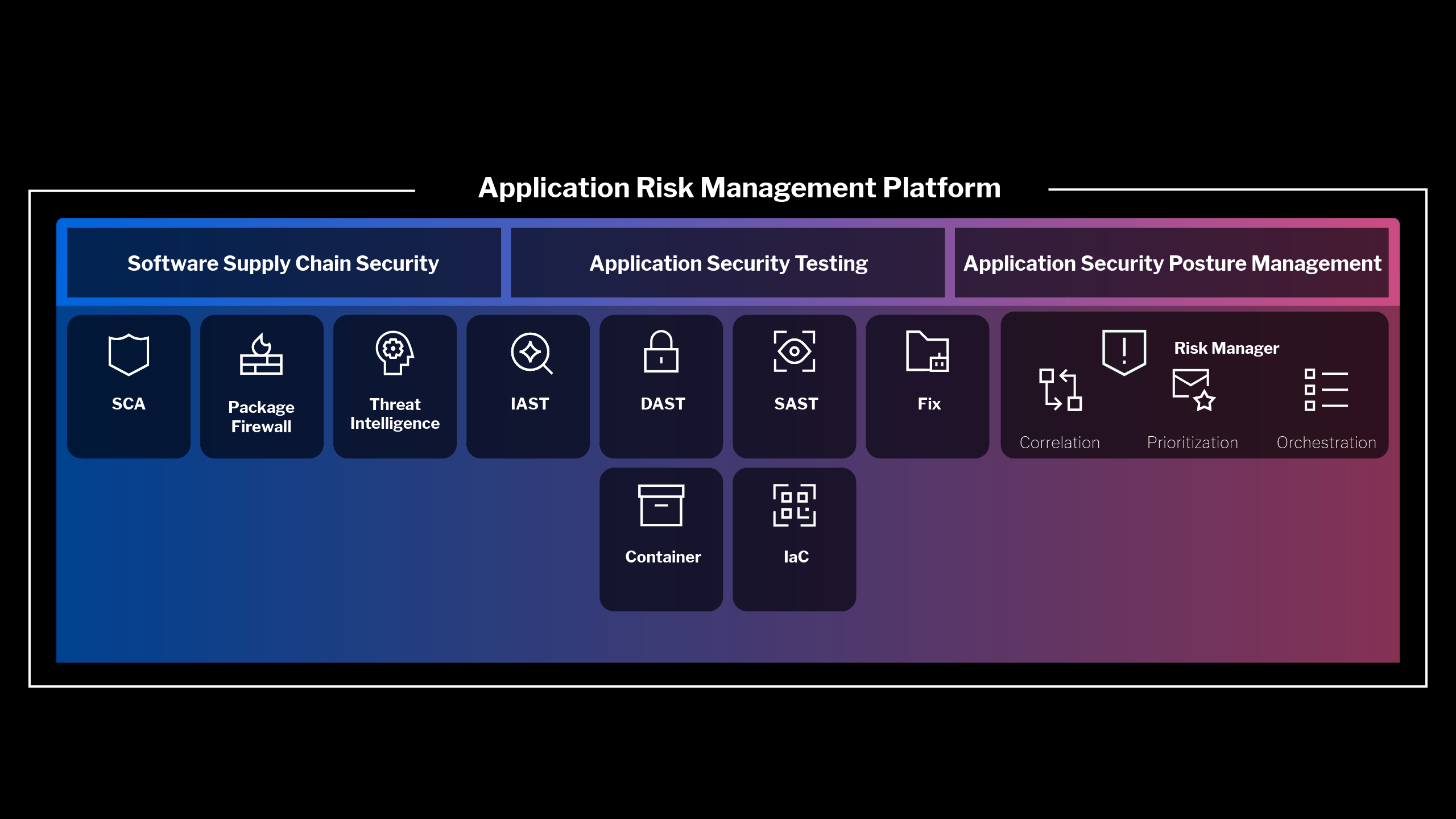 Application Risk Management Platform

Software Supply Chain Security

Application Security Testing

Application Security Posture Management

SCA

Package Firewall

Threat Intelligence

IAST

DAST

SAST

Fix

Risk Manager

Correlation

Prioritization

Orchestration

Container

IaC